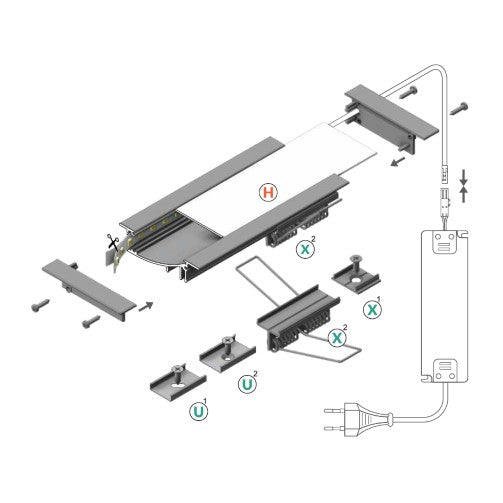 H

$X^2$

$X^1$

$X^2$

$U^2$

$U^1$